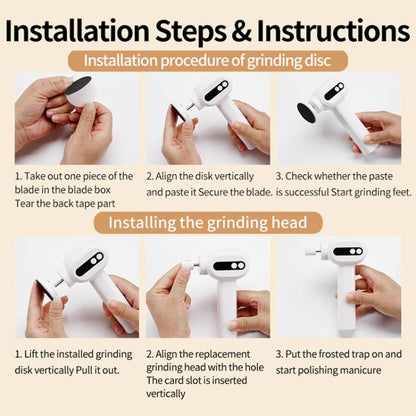 Installation Steps & Instructions

Installation procedure of grinding disc

1. Take out one piece of the blade in the blade box Tear the back tape part

2. Align the disk vertically and paste it Secure the blade.

3. Check whether the paste is successful Start grinding feet.

Installing the grinding head

1. Lift the installed grinding disk vertically Pull it out.

2. Align the replacement grinding head with the hole The card slot is inserted vertically

3. Put the frosted trap on and start polishing manicure