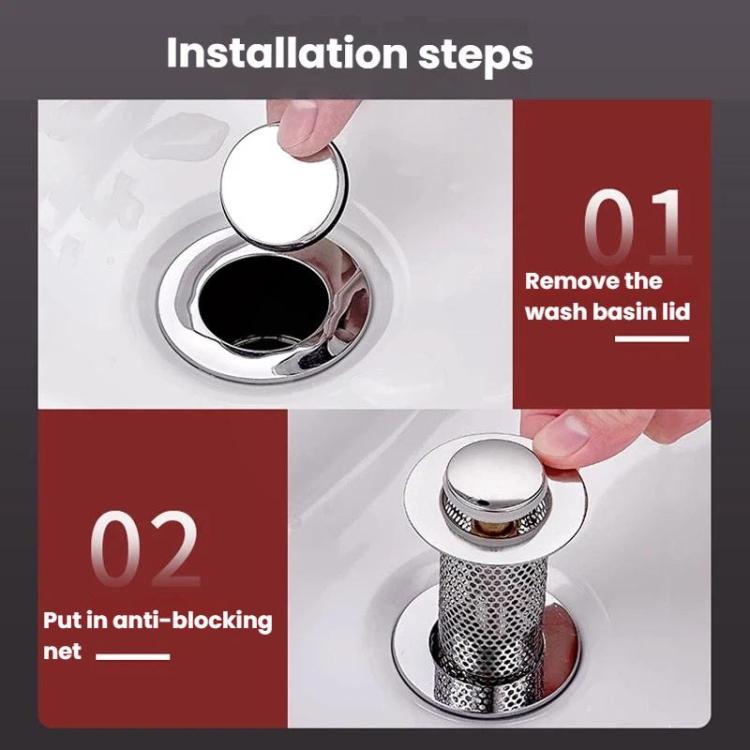 Installation steps

01

Remove the wash basin lid

02

Put in anti-blocking net