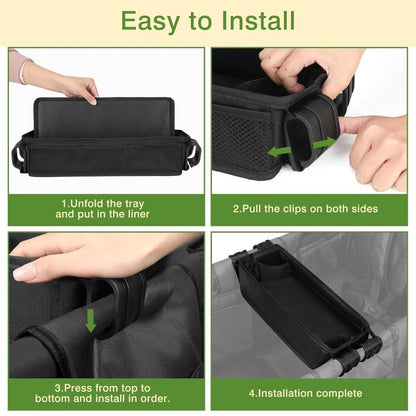 Easy to Install

1.Unfold the tray and put in the liner

2.Pull the clips on both sides

3.Press from top to bottom and install in order.

4.Installation complete