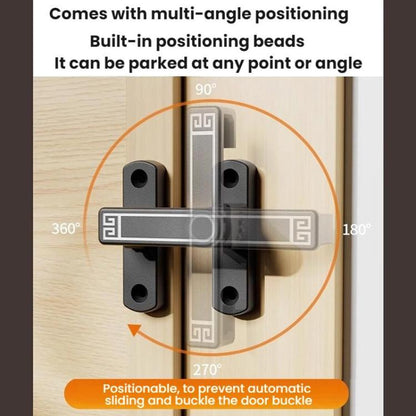 Comes with multi-angle positioning
Built-in positioning beads
It can be parked at any point or angle

90°

360°

180°

270°

Positionable, to prevent automatic sliding and buckle the door buckle