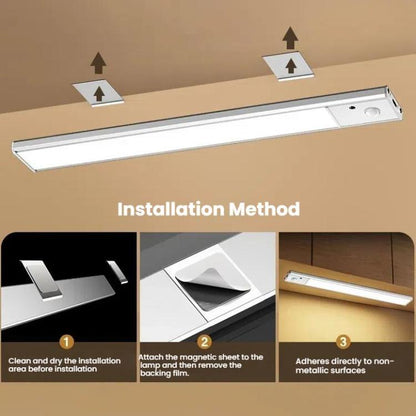 Installation Method

1
Clean and dry the installation area before installation

2
Attach the magnetic sheet to the lamp and then remove the backing film.

3
Adheres directly to non-metallic surfaces