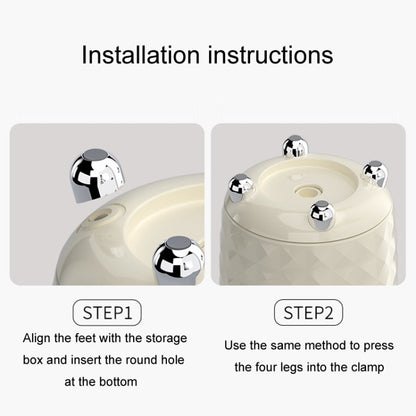 Installation instructions

STEP1

Align the feet with the storage box and insert the round hole at the bottom

STEP2

Use the same method to press the four legs into the clamp