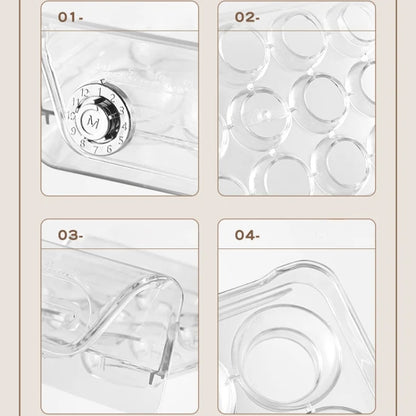 01-

12 1 2 3 4 5 6 7 8 9 10 11

M

02-

03-

04-