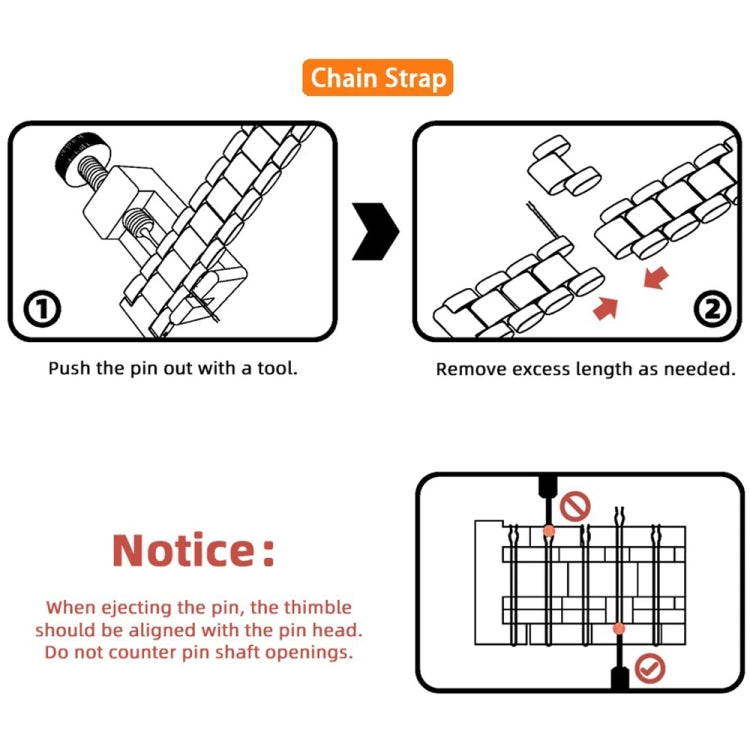 Chain Strap

①

Push the pin out with a tool.

②

Remove excess length as needed.

Notice:

When ejecting the pin, the thimble should be aligned with the pin head. Do not counter pin shaft openings.